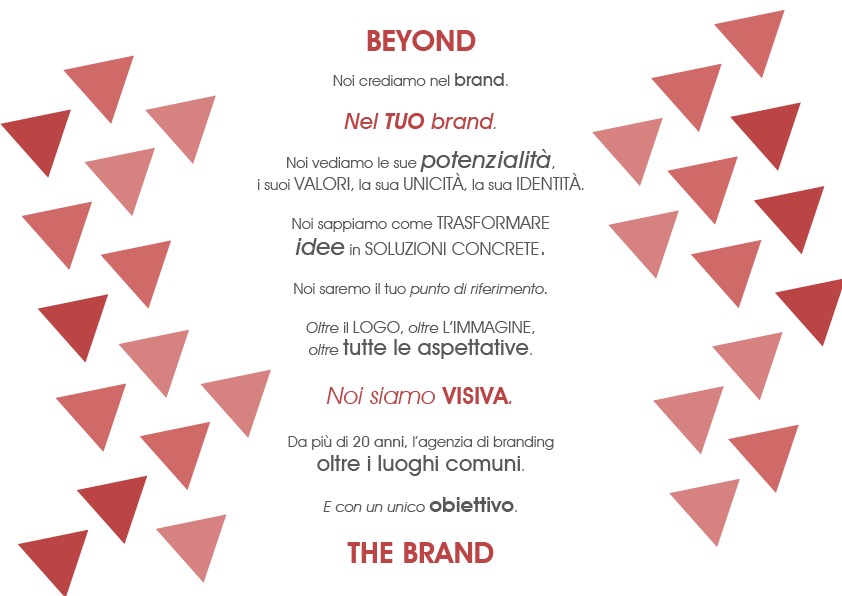 BEYOND

Noi crediamo nel brand.

Nel TUO brand.

Noi vediamo le sue potenzialità,
i suoi VALORI, la sua UNICITÀ, la sua IDENTITÀ.

Noi sappiamo come TRASFORMARE
idee in SOLUZIONI CONCRETE.

Noi saremo il tuo punto di riferimento.

Oltre il LOGO, oltre L'IMMAGINE,
oltre tutte le aspettative.

Noi siamo VISIVA.

Da più di 20 anni, l'agenzia di branding
oltre i luoghi comuni.

E con un unico obiettivo.

THE BRAND